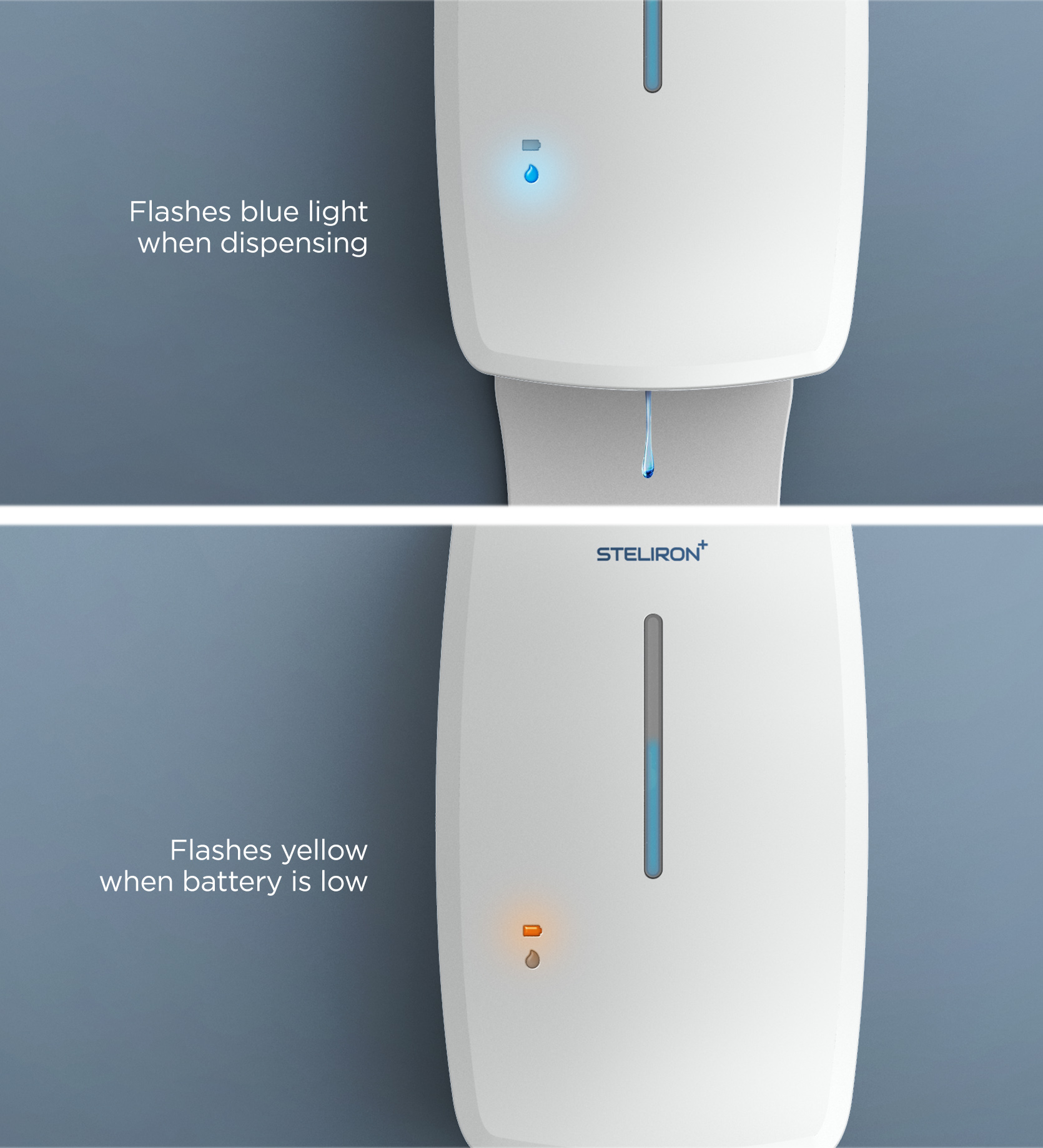 Flashes blue light when dispensing

STELIRON+

Flashes yellow when battery is low